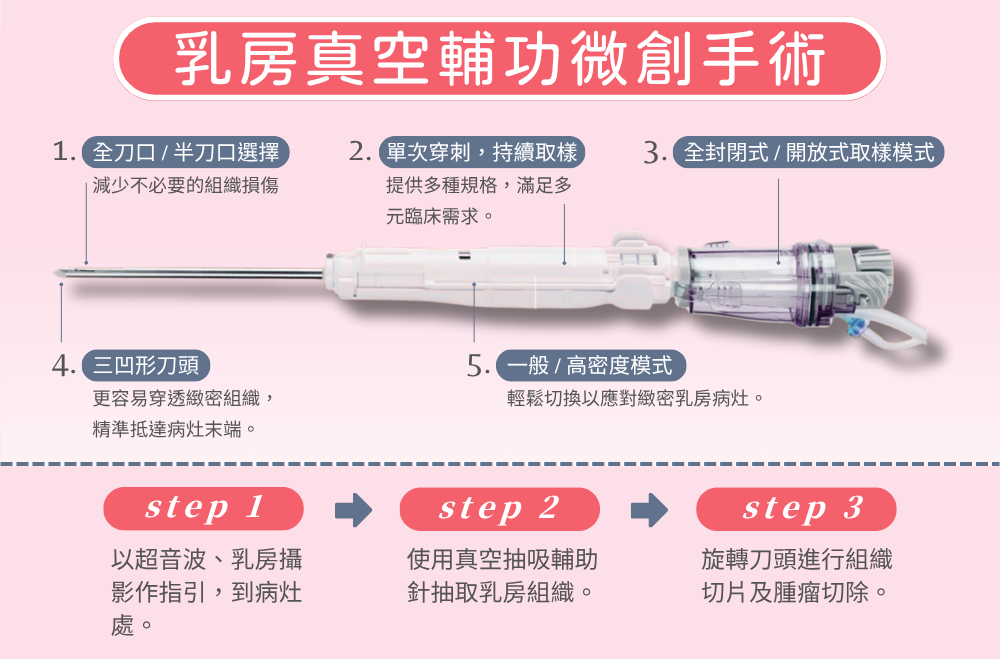 乳房真空輔功微創手術

1. 全刀口 / 半刀口選擇
減少不必要的組織損傷

2. 單次穿刺，持續取樣
提供多種規格，滿足多元臨床需求。

3. 全封閉式 / 開放式取樣模式

4. 三凹形刀頭
更容易穿透緻密組織，精準抵達病灶末端。

5. 一般 / 高密度模式
輕鬆切換以應對緻密乳房病灶。

step 1
以超音波、乳房攝影作指引，到病灶處。

step 2
使用真空抽吸輔助針抽取乳房組織。

step 3
旋轉刀頭進行組織切片及腫瘤切除。